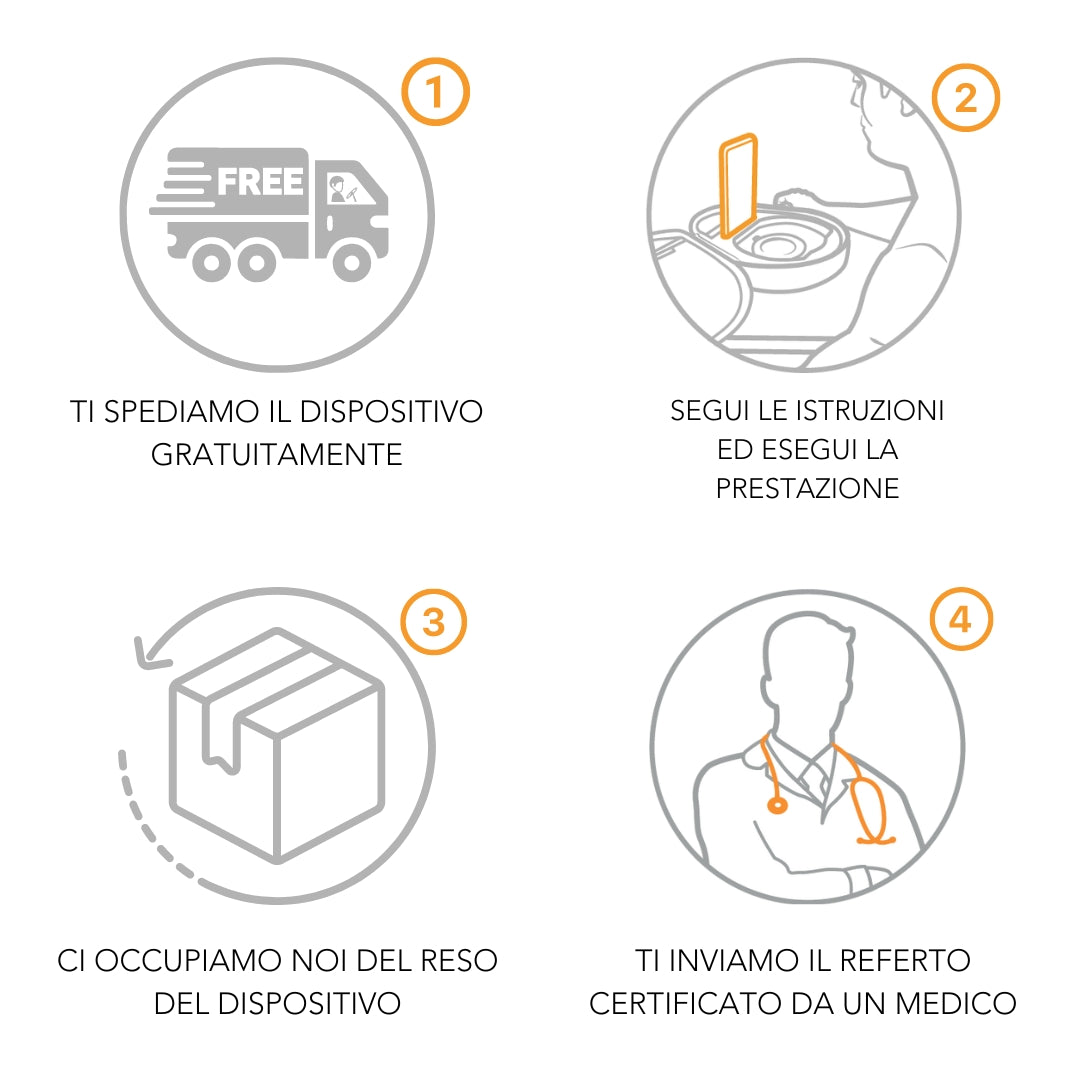 1

FREE

TI SPEDIAMO IL DISPOSITIVO GRATUITAMENTE

2

SEGUI LE ISTRUZIONI ED ESEGUI LA PRESTAZIONE

3

CI OCCUPIAMO NOI DEL RESO DEL DISPOSITIVO

4

TI INVIAMO IL REFERTO CERTIFICATO DA UN MEDICO