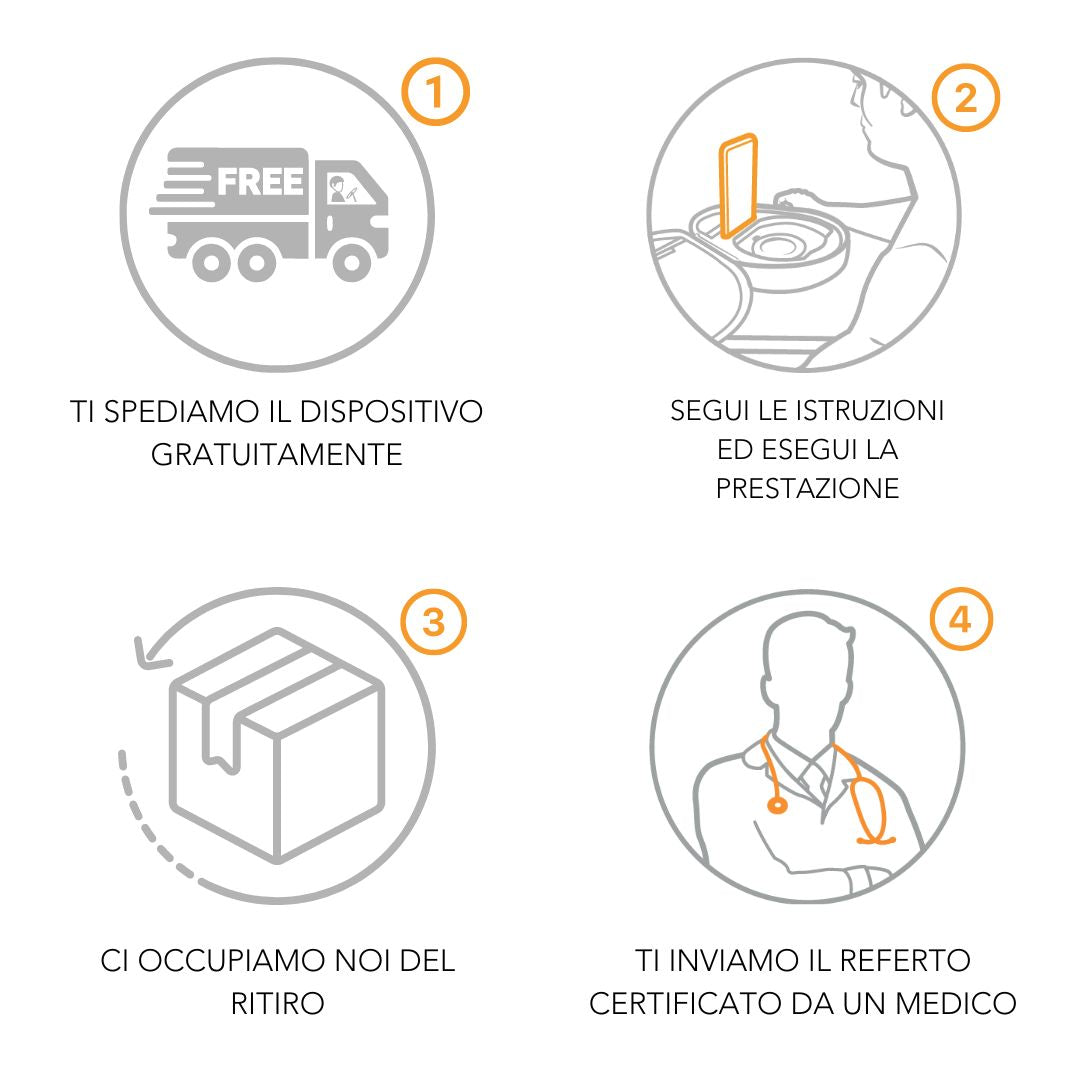 1
FREE
TI SPEDIAMO IL DISPOSITIVO GRATUITAMENTE

2
SEGUI LE ISTRUZIONI ED ESEGUI LA PRESTAZIONE

3
CI OCCUPIAMO NOI DEL RITIRO

4
TI INVIAMO IL REFERTO CERTIFICATO DA UN MEDICO